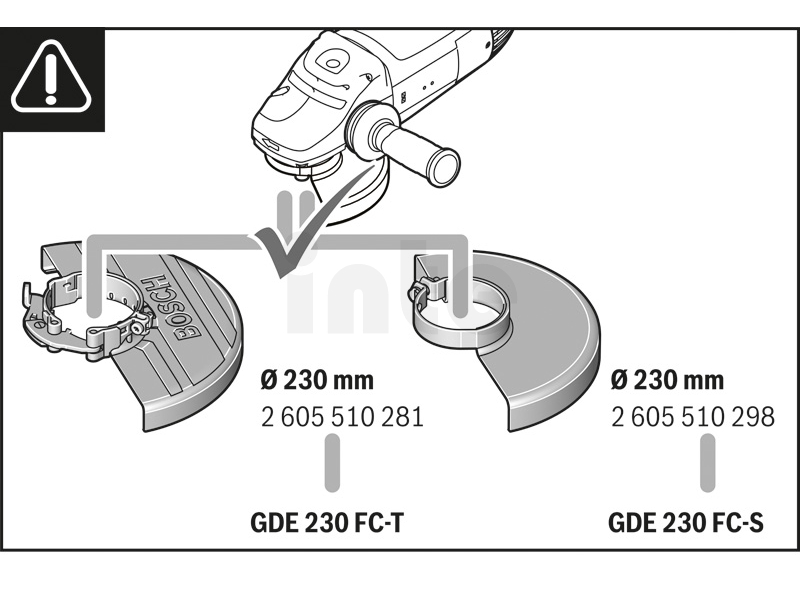 BOSCH

Ø 230 mm
2 605 510 281

GDE 230 FC-T

Ø 230 mm
2 605 510 298

GDE 230 FC-S